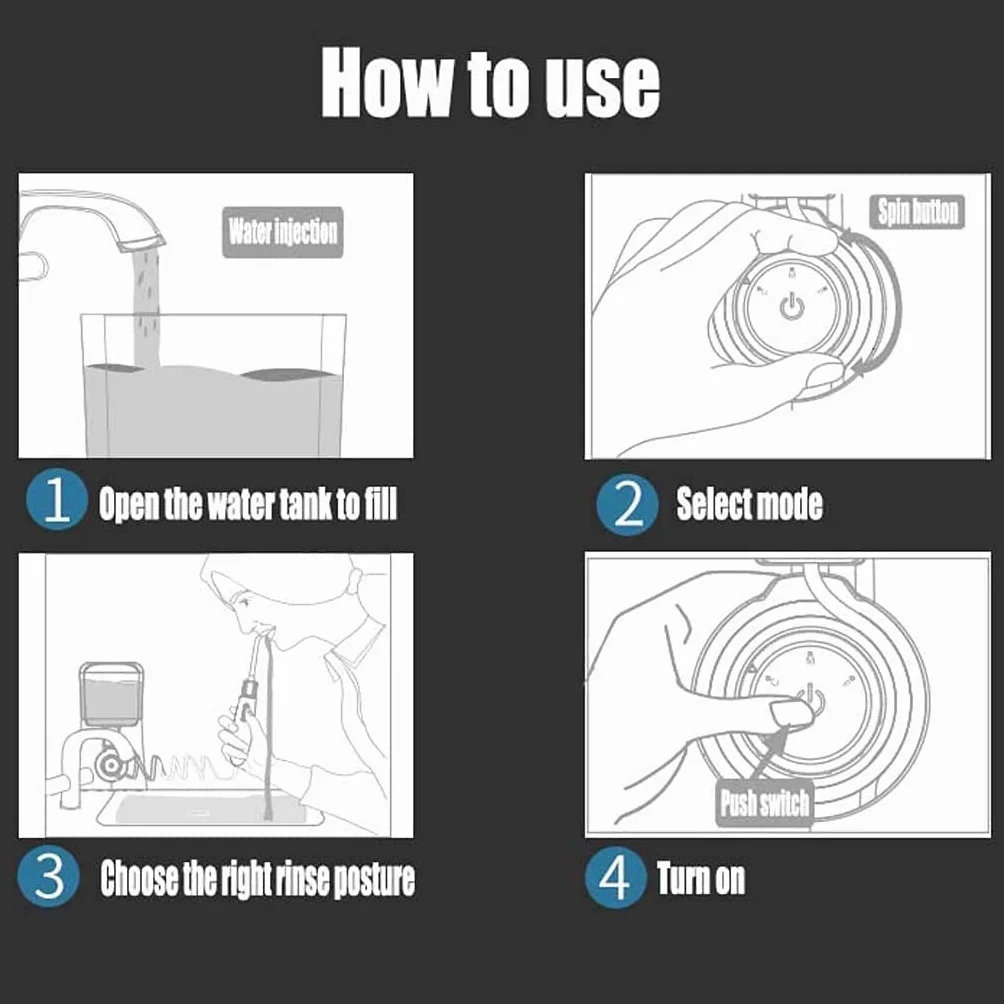 How to use

Water injection

1 Open the water tank to fill

Spin button

2 Select mode

3 Choose the right rinse posture

Push switch

4 Turn on